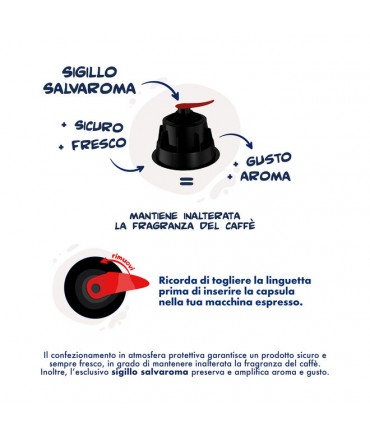 SIGILLO SALVAROMA

+ SICURO
+ FRESCO

=

+ GUSTO
+ AROMA

MANTIENE INALTERATA
LA FRAGRANZA DEL CAFFÈ

rimuovi

Ricorda di togliere la linguetta prima di inserire la capsula nella tua macchina espresso.

Il confezionamento in atmosfera protettiva garantisce un prodotto sicuro e sempre fresco, in grado di mantenere inalterata la fragranza del caffè. Inoltre, l'esclusivo sigillo salvaroma preserva e amplifica aroma e gusto.